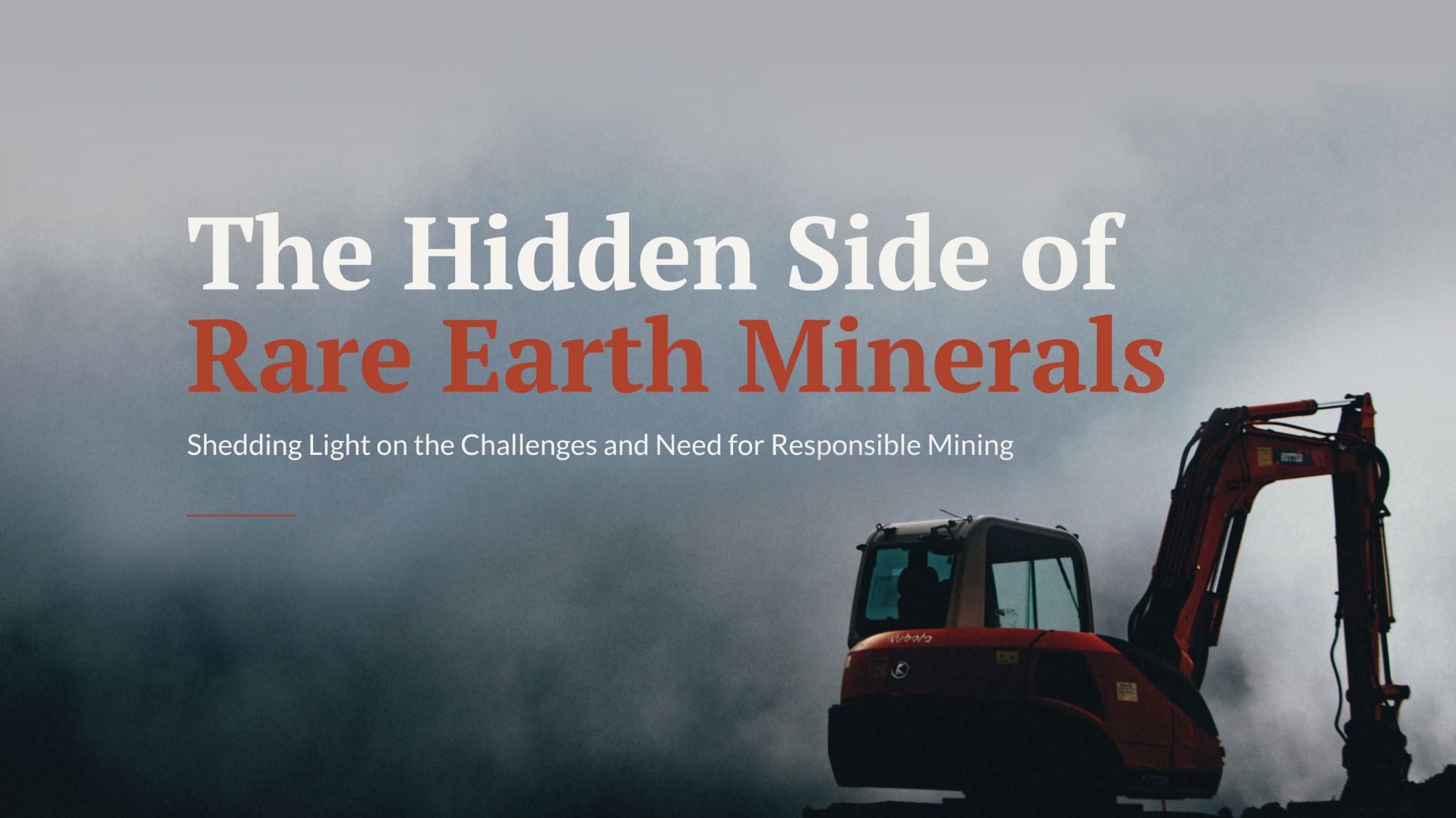 The Hidden Side of Rare Earth Minerals

Shedding Light on the Challenges and Need for Responsible Mining

Kubota