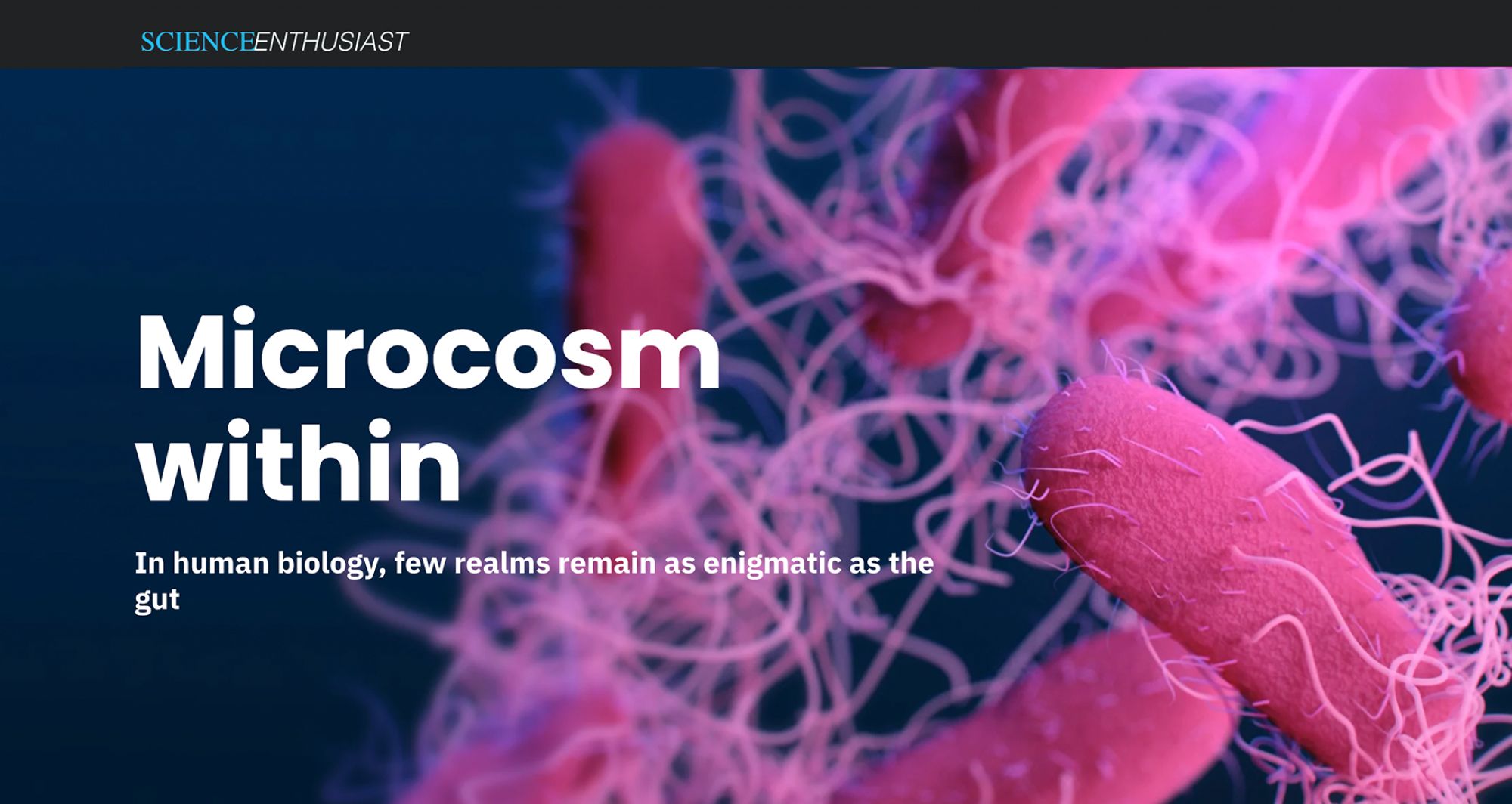 SCIENCEENTHUSIAST

Microcosm within

In human biology, few realms remain as enigmatic as the gut