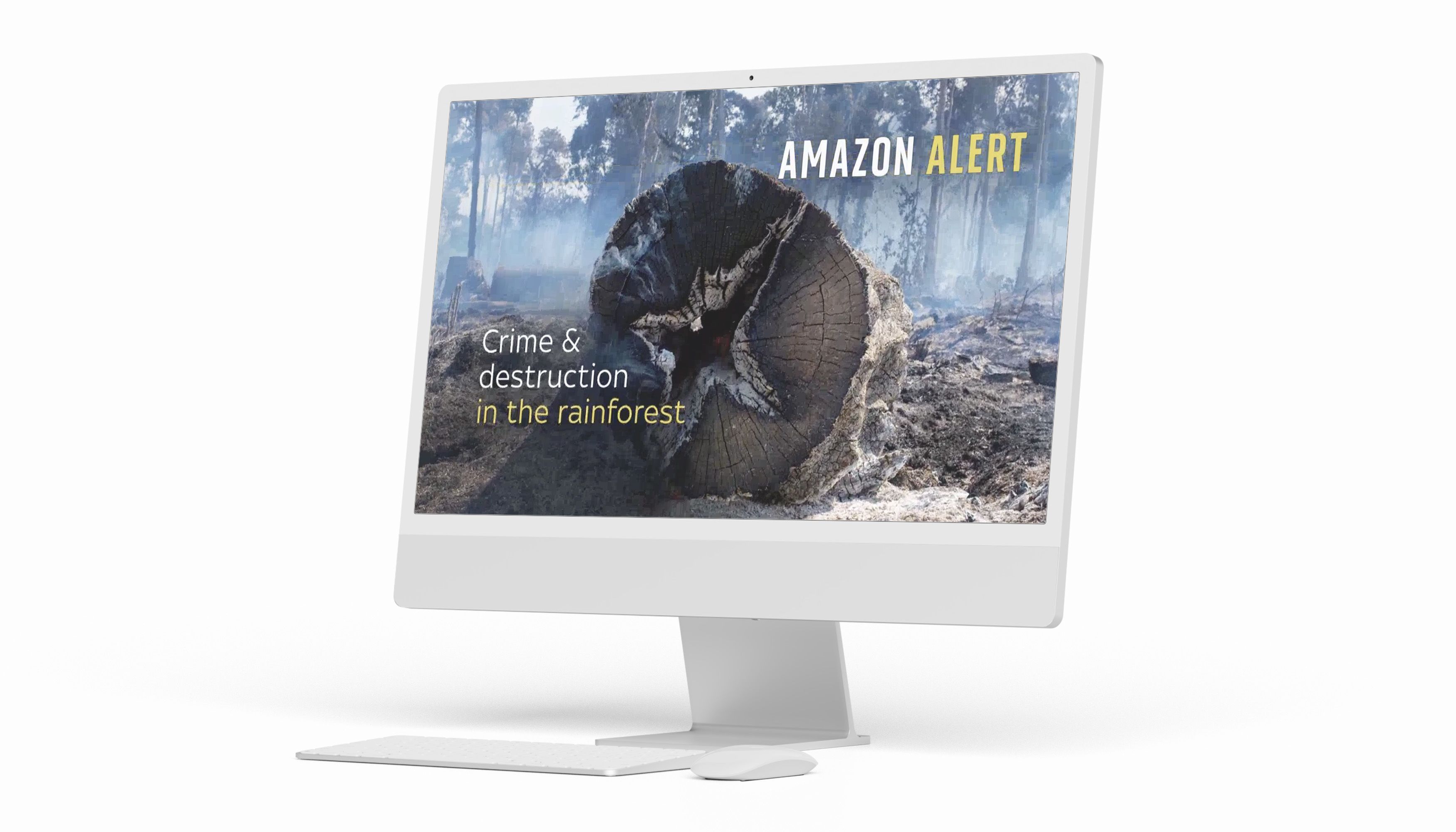 AMAZON ALERT

Crime & destruction in the rainforest